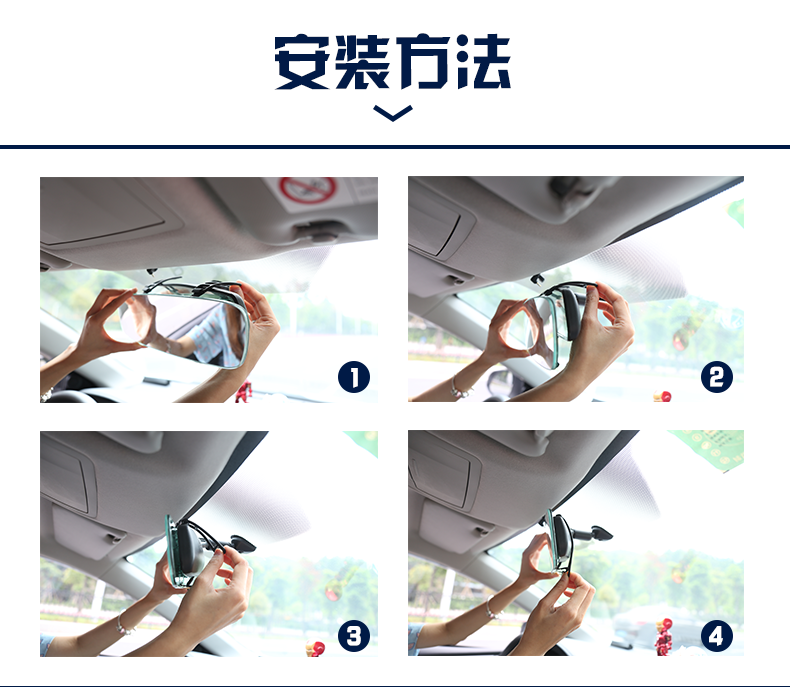 安装方法

1

2

3

4